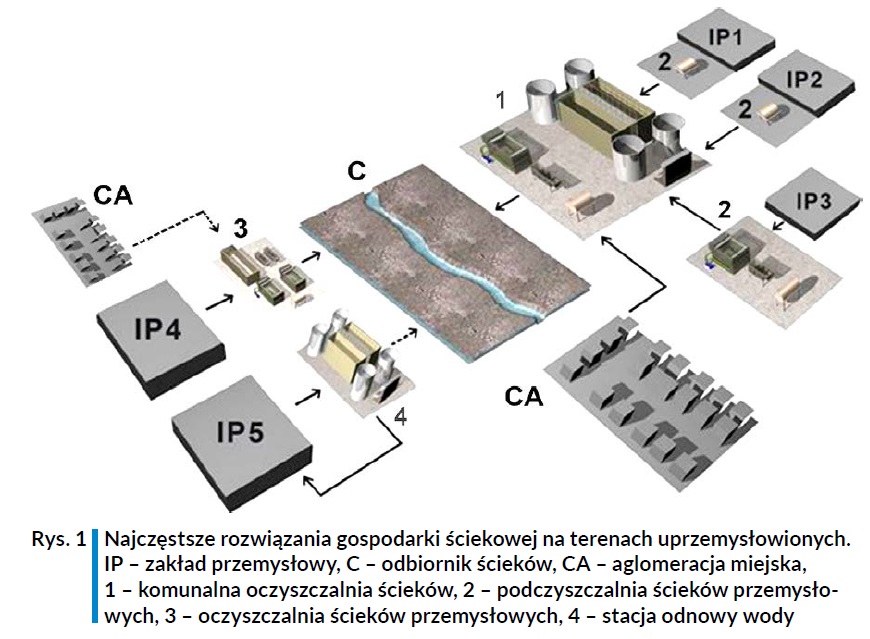 IP1
2
IP2
2
1
C
CA
3
2
IP3
IP4
IP5
4
CA

Rys. 1 Najczęstsze rozwiązania gospodarki ściekowej na terenach uprzemysłowionych. IP – zakład przemysłowy, C – odbiornik ścieków, CA – aglomeracja miejska, 1 – komunalna oczyszczalnia ścieków, 2 – podczyszczalnia ścieków przemysłowych, 3 – oczyszczalnia ścieków przemysłowych, 4 – stacja odnowy wody